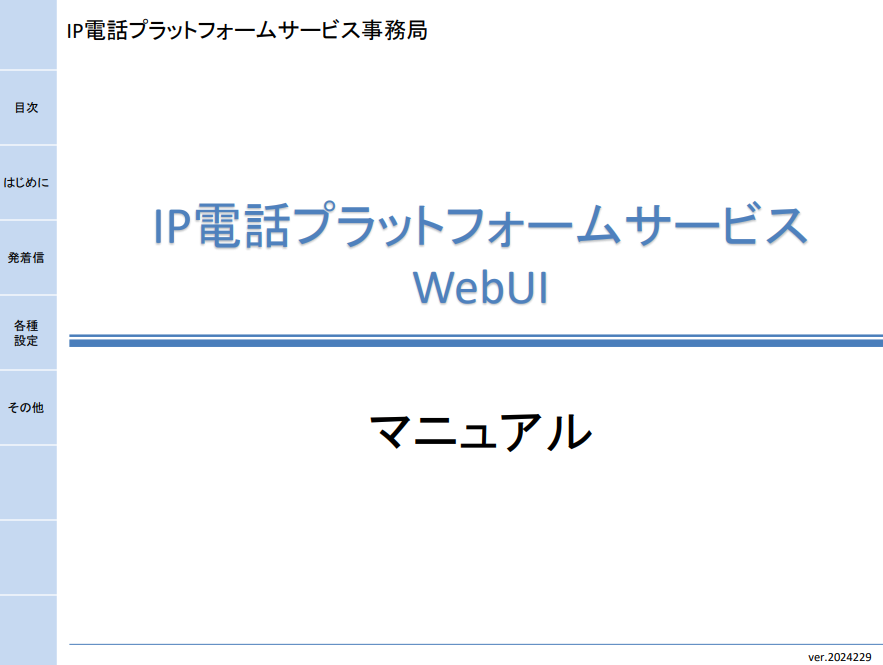 IP電話プラットフォームサービス事務局

目次

はじめに

発着信

各種
設定

その他

IP電話プラットフォームサービス
WebUI

マニュアル

ver.2024229